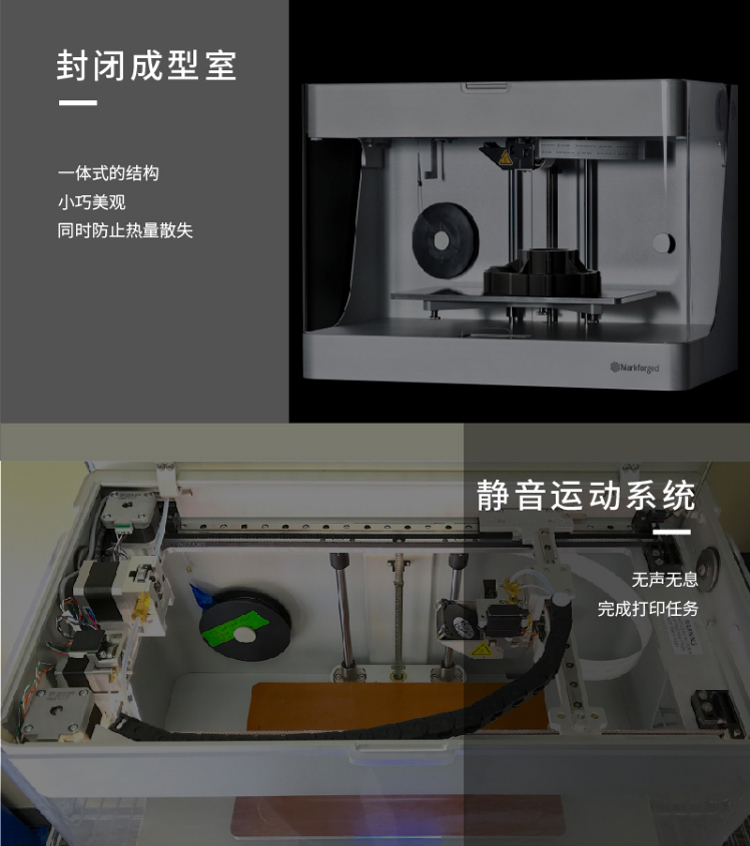 封闭成型室

一体式的结构
小巧美观
同时防止热量散失

Markforged

静音运动系统

无声无息
完成打印任务