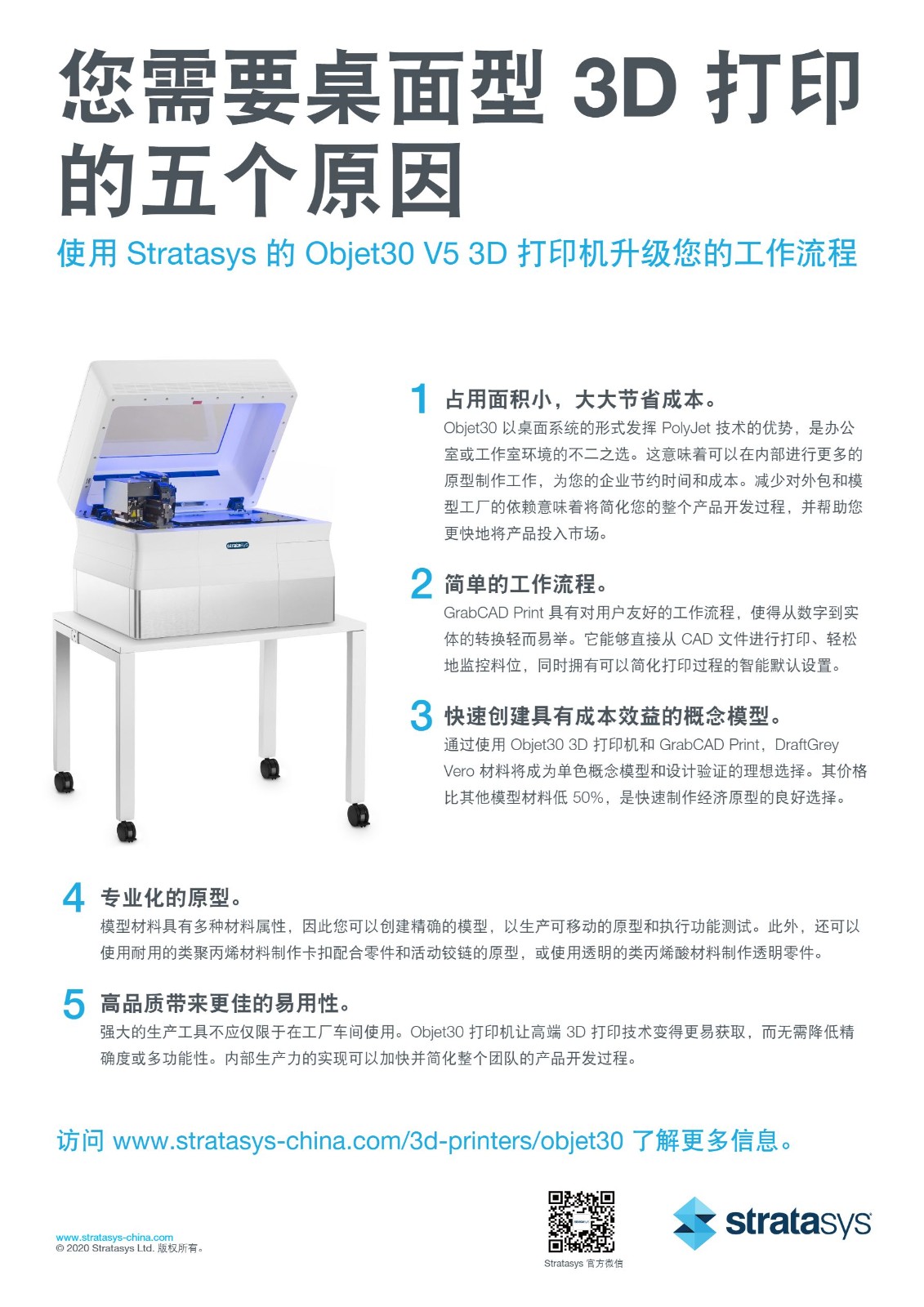 您需要桌面型 3D 打印的五个原因

使用 Stratasys 的 Objet30 V5 3D 打印机升级您的工作流程

stratasys

1 占用面积小，大大节省成本。
Objet30 以桌面系统的形式发挥 PolyJet 技术的优势，是办公室或工作室环境的不二之选。这意味着可以在内部进行更多的原型制作工作，为您的企业节约时间和成本。减少对外包和模型工厂的依赖意味着将简化您的整个产品开发过程，并帮助您更快地将产品投入市场。

2 简单的工作流程。
GrabCAD Print 具有对用户友好的工作流程，使得从数字到实体的转换轻而易举。它能够直接从 CAD 文件进行打印、轻松地监控料位，同时拥有可以简化打印过程的智能默认设置。

3 快速创建具有成本效益的概念模型。
通过使用 Objet30 3D 打印机和 GrabCAD Print，DraftGrey Vero 材料将成为单色概念模型和设计验证的理想选择。其价格比其他模型材料低 50%，是快速制作经济原型的良好选择。

4 专业化的原型。
模型材料具有多种材料属性，因此您可以创建精确的模型，以生产可移动的原型和执行功能测试。此外，还可以使用耐用的类聚丙烯材料制作卡扣配合零件和活动铰链的原型，或使用透明的类丙烯酸材料制作透明零件。

5 高品质带来更佳的易用性。
强大的生产工具不应仅限于在工厂车间使用。Objet30 打印机让高端 3D 打印技术变得更易获取，而无需降低精确度或多功能性。内部生产力的实现可以加快并简化整个团队的产品开发过程。

访问 www.stratasys-china.com/3d-printers/objet30 了解更多信息。

www.stratasys-china.com
© 2020 Stratasys Ltd. 版权所有。

Stratasys 官方微信

stratasys